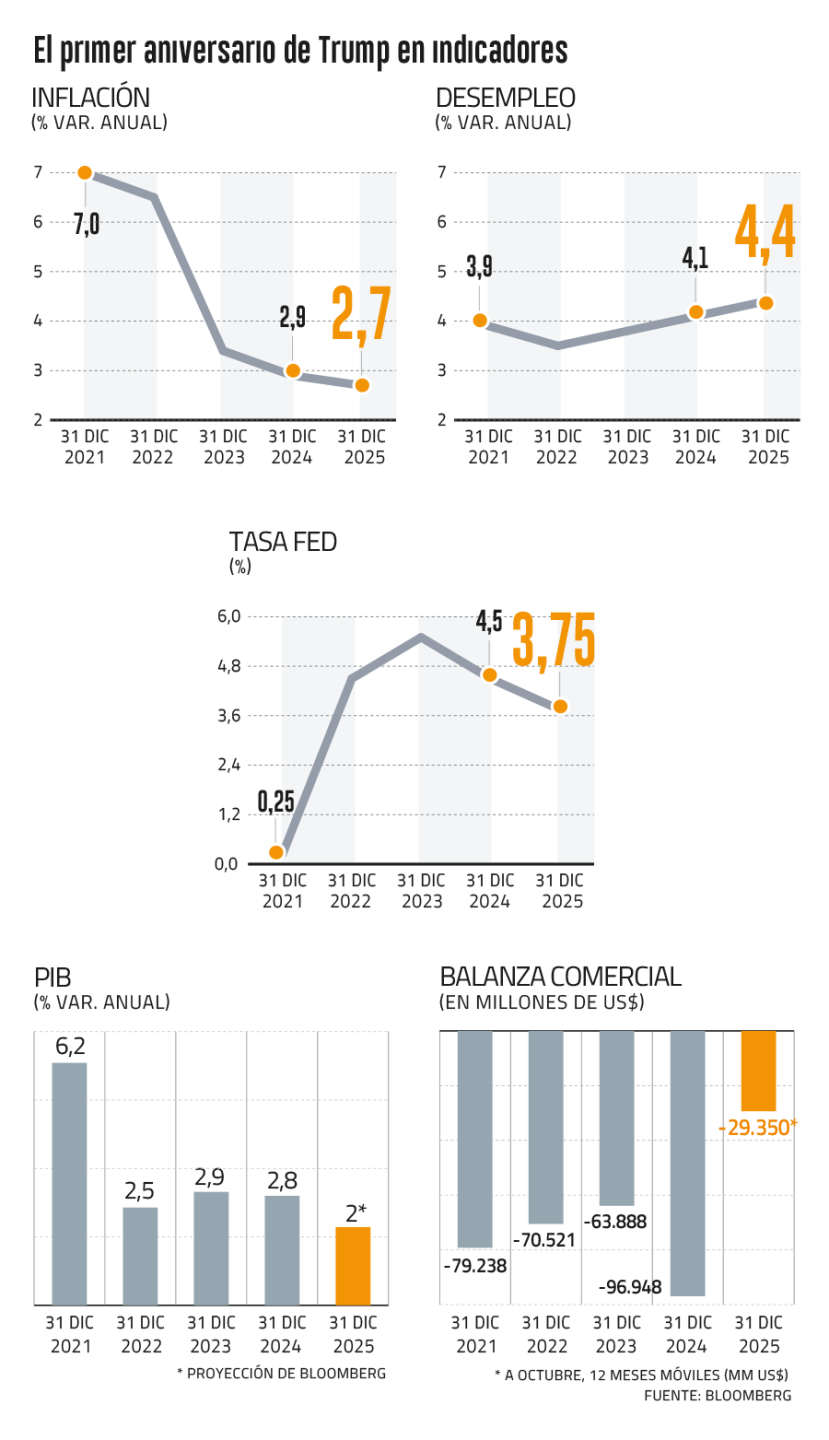 El primer aniversario de Trump en indicadores

INFLACIÓN
(% VAR. ANUAL)

7
6
5
4
3
2

7,0
2,9
2,7

31 DIC 2021
31 DIC 2022
31 DIC 2023
31 DIC 2024
31 DIC 2025

DESEMPLEO
(% VAR. ANUAL)

7
6
5
4
3
2

3,9
4,1
4,4

31 DIC 2021
31 DIC 2022
31 DIC 2023
31 DIC 2024
31 DIC 2025

TASA FED
(%)

6,0
4,8
3,6
2,4
1,2
0,0

0,25
4,5
3,75

31 DIC 2021
31 DIC 2022
31 DIC 2023
31 DIC 2024
31 DIC 2025

PIB
(% VAR. ANUAL)

6,2
2,5
2,9
2,8
2*

31 DIC 2021
31 DIC 2022
31 DIC 2023
31 DIC 2024
31 DIC 2025

* PROYECCIÓN DE BLOOMBERG

BALANZA COMERCIAL
(EN MILLONES DE US$)

-79.238
-70.521
-63.888
-96.948
-29.350*

31 DIC 2021
31 DIC 2022
31 DIC 2023
31 DIC 2024
31 DIC 2025

* A OCTUBRE, 12 MESES MÓVILES (MM US$)
FUENTE: BLOOMBERG